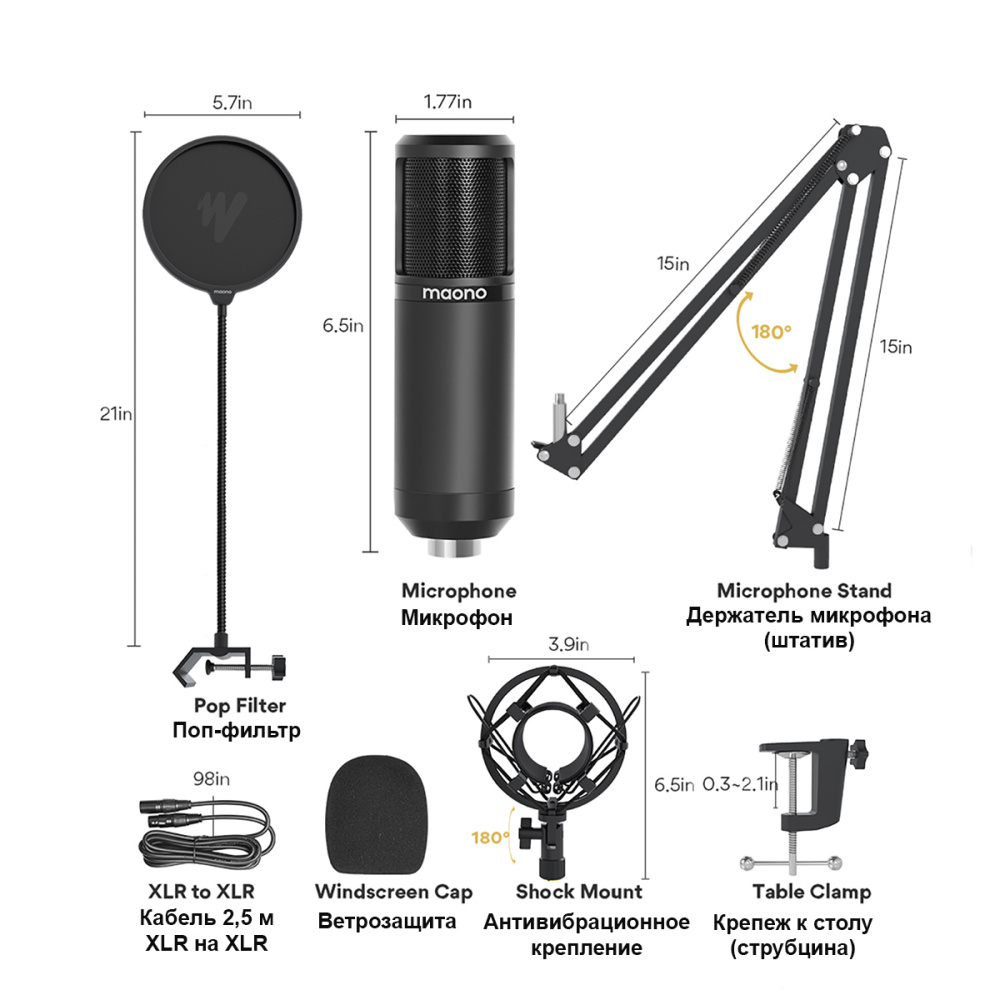 5.7in

21in

maono

Pop Filter
Поп-фильтр

1.77in

6.5in

maono

Microphone
Микрофон

15in

180°

15in

Microphone Stand
Держатель микрофона (штатив)

98in

XLR to XLR
Кабель 2,5 м XLR на XLR

Windscreen Cap
Ветрозащита

3.9in

6.5in

180°

Shock Mount
Антивибрационное крепление

0.3~2.1in

Table Clamp
Крепеж к столу (струбцина)