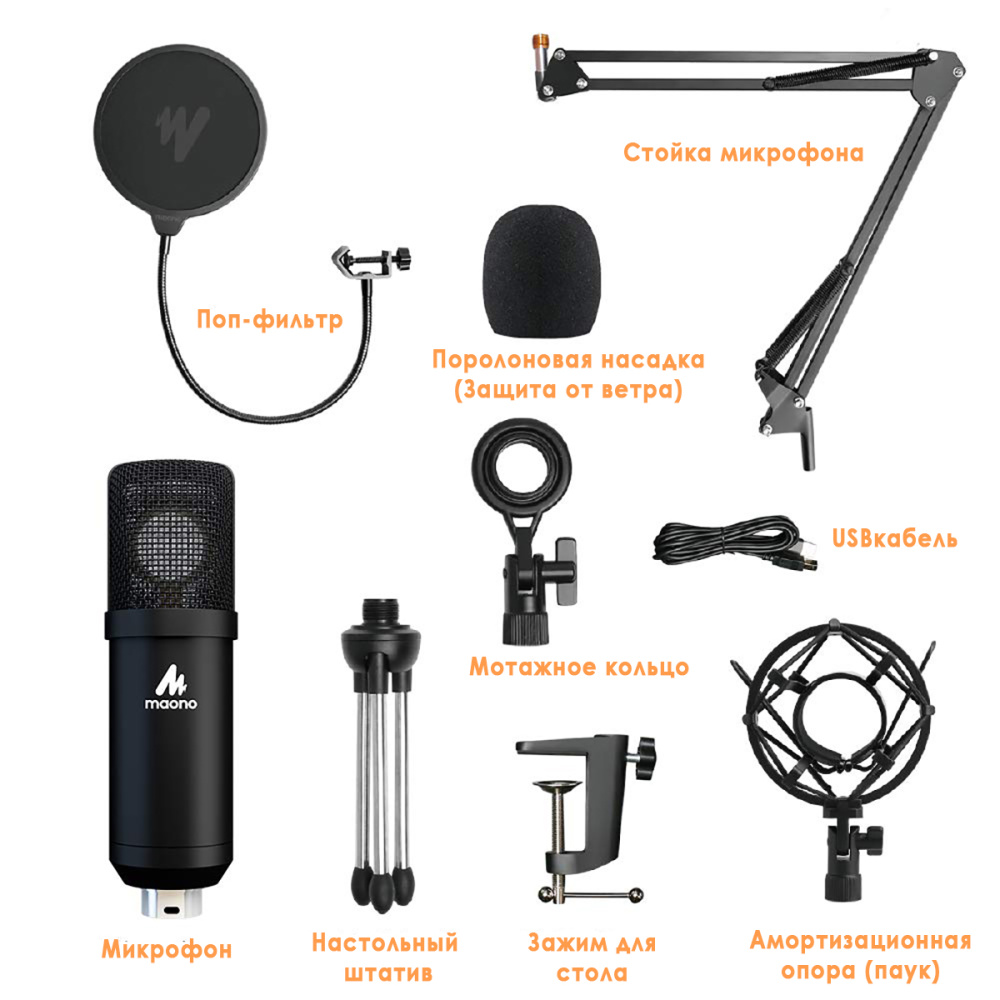 Стойка микрофона

Поп-фильтр

Поролоновая насадка (Защита от ветра)

USBкабель

Мотажное кольцо

maono

Микрофон

Настольный штатив

Зажим для стола

Амортизационная опора (паук)