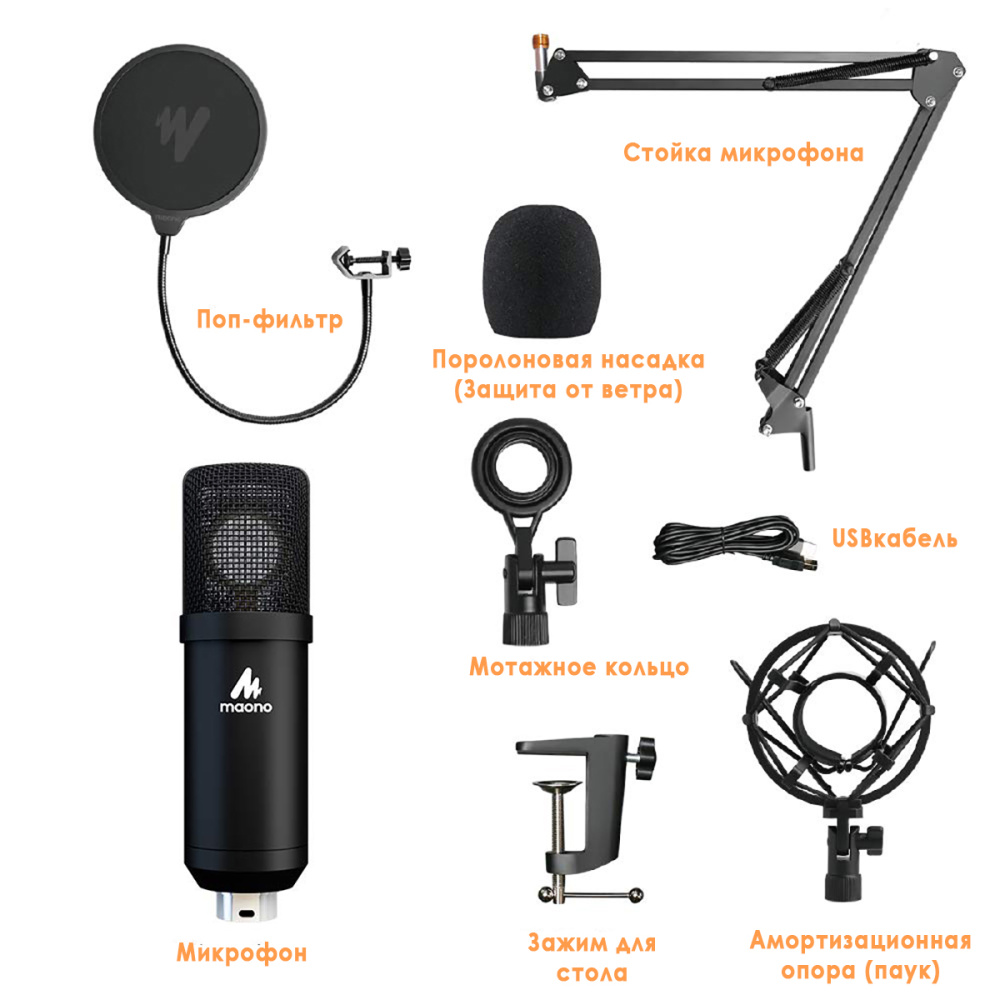 Стойка микрофона

Поп-фильтр

Поролоновая насадка (Защита от ветра)

USBкабель

Мотажное кольцо

maono

Микрофон

Зажим для стола

Амортизационная опора (паук)