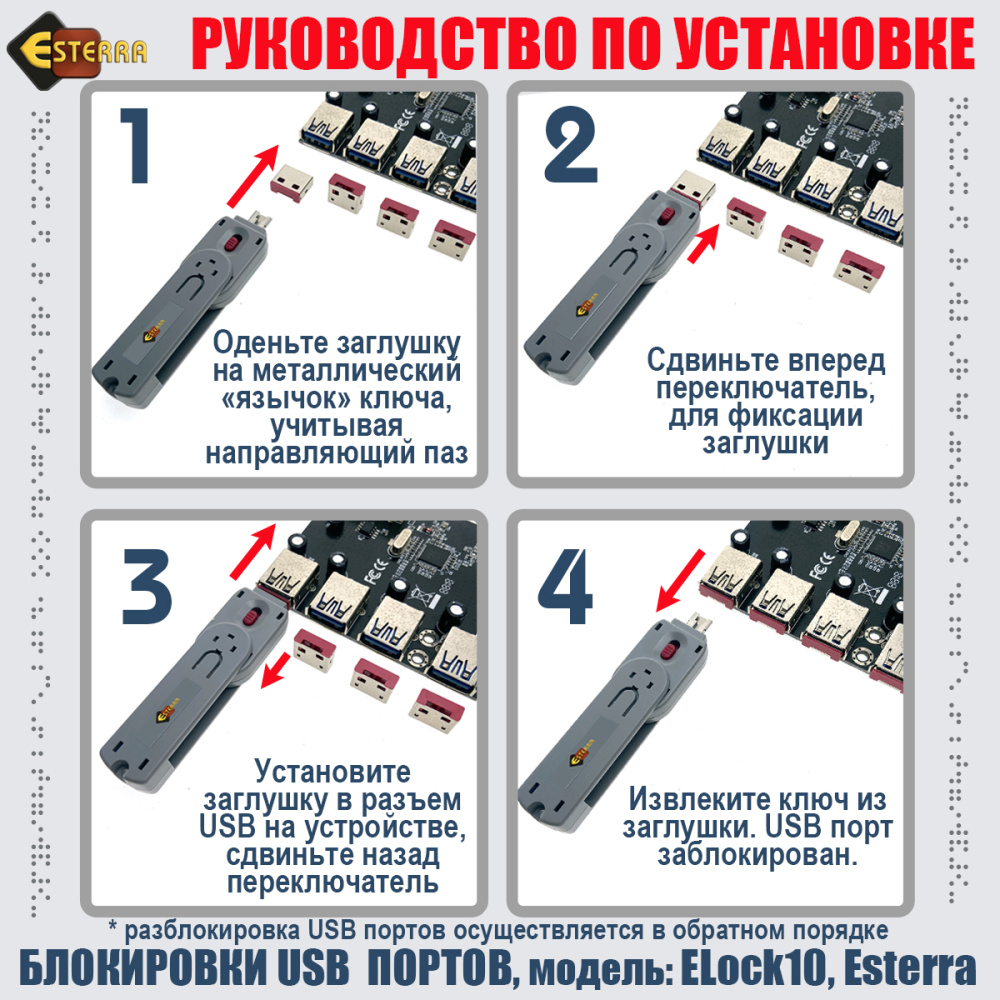 ESTERRA

РУКОВОДСТВО ПО УСТАНОВКЕ

1

Оденьте заглушку на металлический «язычок» ключа, учитывая направляющий паз

2

Сдвиньте вперед переключатель, для фиксации заглушки

3

Установите заглушку в разъем USB на устройстве, сдвиньте назад переключатель

4

Извлеките ключ из заглушки. USB порт заблокирован.

* разблокировка USB портов осуществляется в обратном порядке

БЛОКИРОВКИ USB ПОРТОВ, модель: ELock10, Esterra